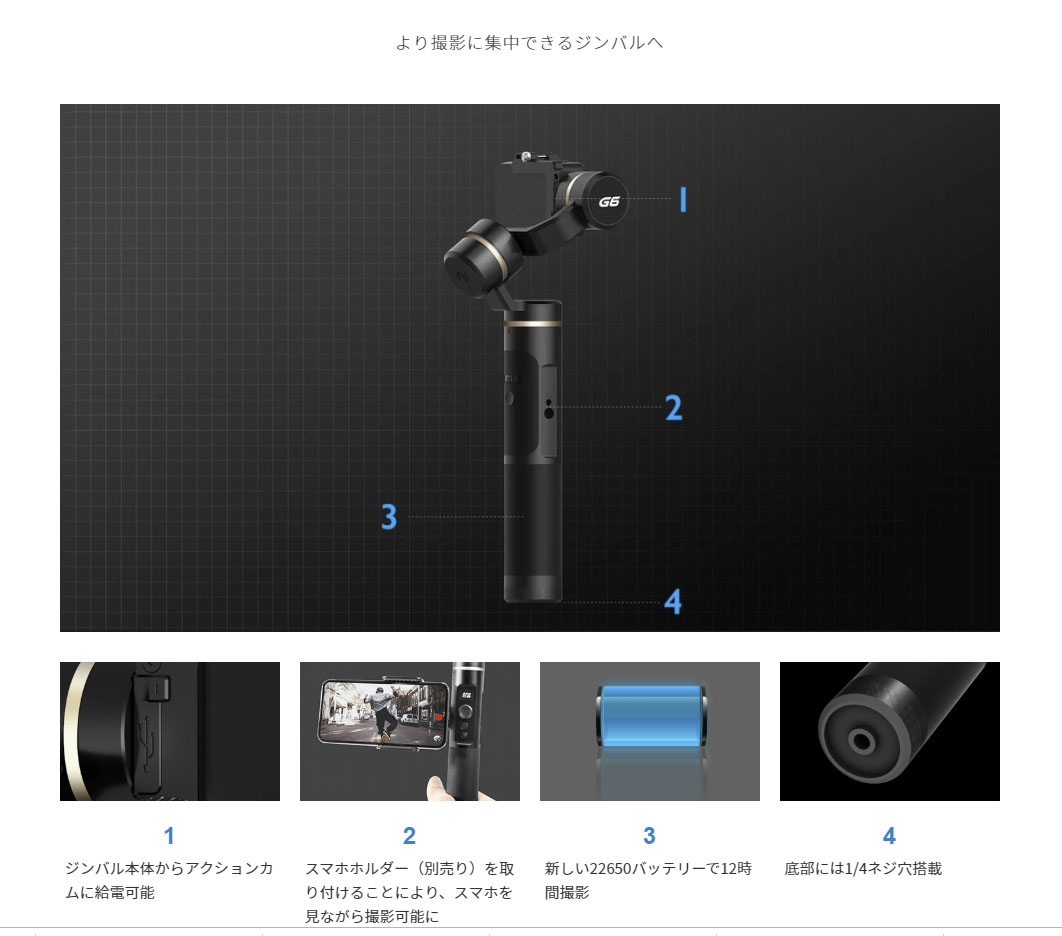 より撮影に集中できるジンバルへ

G6

1

2

3

4

1
ジンバル本体からアクションカムに給電可能

2
スマホホルダー（別売り）を取り付けることにより、スマホを見ながら撮影可能に

3
新しい22650バッテリーで12時間撮影

4
底部には1/4ネジ穴搭載